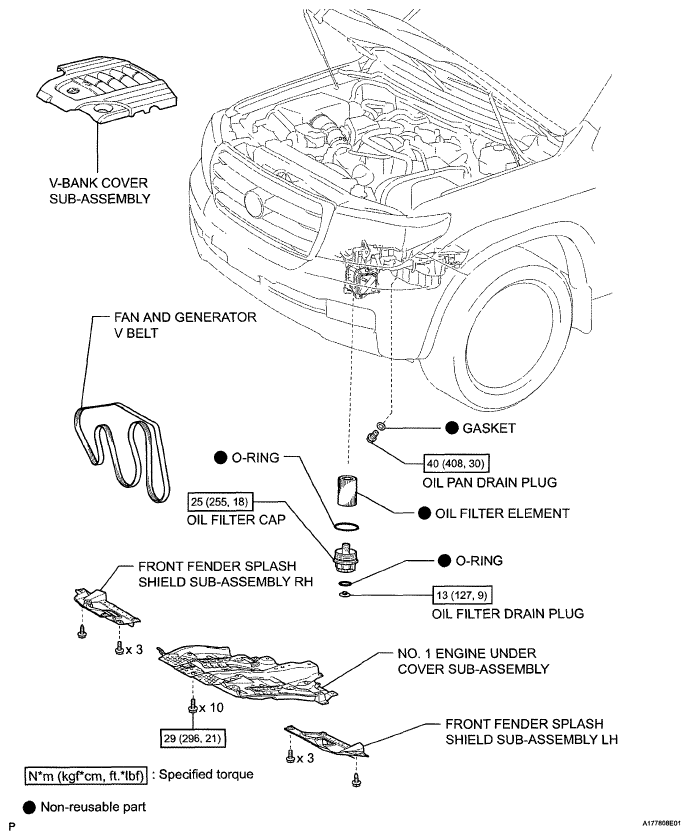 V-BANK COVER SUB-ASSEMBLY

FAN AND GENERATOR V BELT

● GASKET

40 (408, 30)
OIL PAN DRAIN PLUG

● O-RING

25 (255, 18)
OIL FILTER CAP

● OIL FILTER ELEMENT

● O-RING

13 (127, 9)
OIL FILTER DRAIN PLUG

FRONT FENDER SPLASH SHIELD SUB-ASSEMBLY RH

x 3

NO. 1 ENGINE UNDER COVER SUB-ASSEMBLY

x 10

29 (296, 21)

FRONT FENDER SPLASH SHIELD SUB-ASSEMBLY LH

x 3

N*m (kgf*cm, ft.*lbf) : Specified torque

● Non-reusable part

P

A177808E01