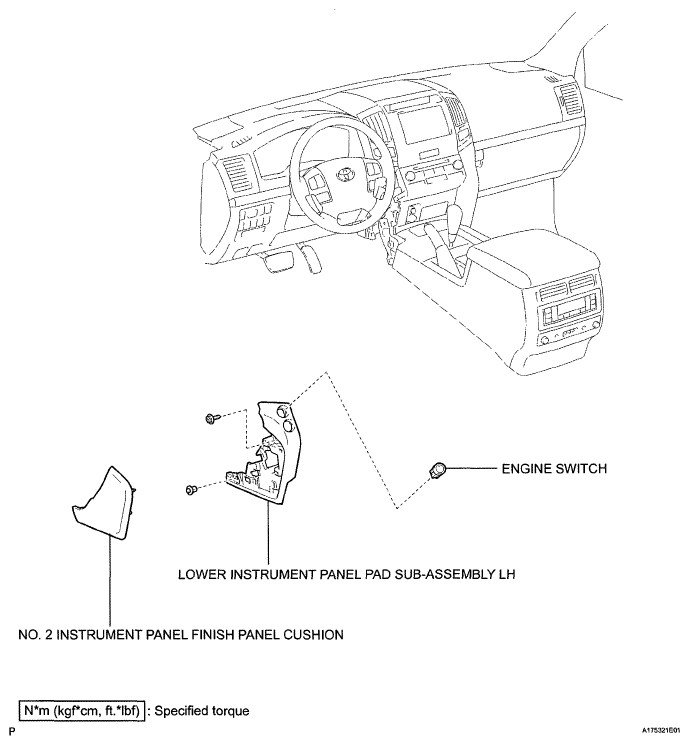 ENGINE SWITCH

LOWER INSTRUMENT PANEL PAD SUB-ASSEMBLY LH

NO. 2 INSTRUMENT PANEL FINISH PANEL CUSHION

N*m (kgf*cm, ft.*lbf) : Specified torque

P

A175321E01