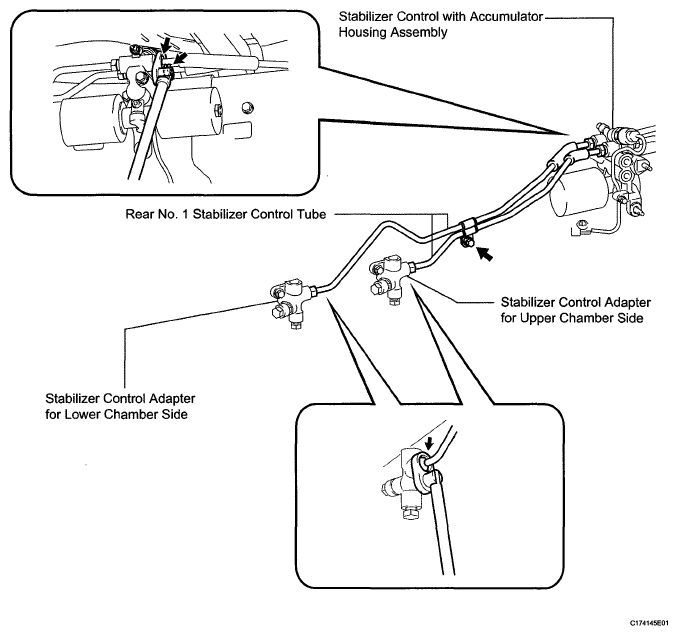 Stabilizer Control with Accumulator Housing Assembly

Rear No. 1 Stabilizer Control Tube

Stabilizer Control Adapter for Upper Chamber Side

Stabilizer Control Adapter for Lower Chamber Side

C174145E01