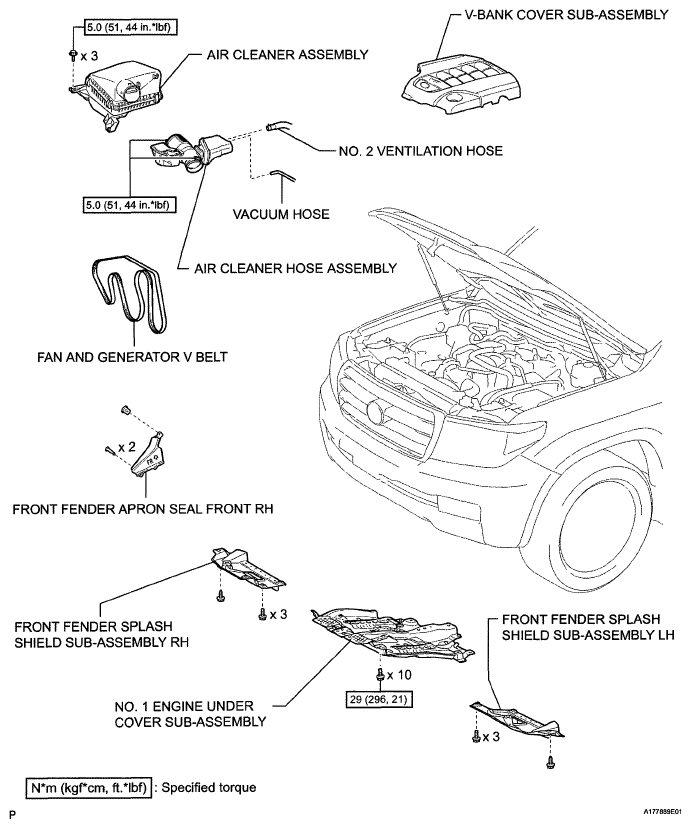 5.0 (51, 44 in.*lbf)

x 3

AIR CLEANER ASSEMBLY

V-BANK COVER SUB-ASSEMBLY

NO. 2 VENTILATION HOSE

5.0 (51, 44 in.*lbf)

VACUUM HOSE

AIR CLEANER HOSE ASSEMBLY

FAN AND GENERATOR V BELT

x 2

FRONT FENDER APRON SEAL FRONT RH

x 3

FRONT FENDER SPLASH SHIELD SUB-ASSEMBLY RH

FRONT FENDER SPLASH SHIELD SUB-ASSEMBLY LH

x 10

29 (296, 21)

NO. 1 ENGINE UNDER COVER SUB-ASSEMBLY

x 3

N*m (kgf*cm, ft.*lbf) : Specified torque

P

A177889E01