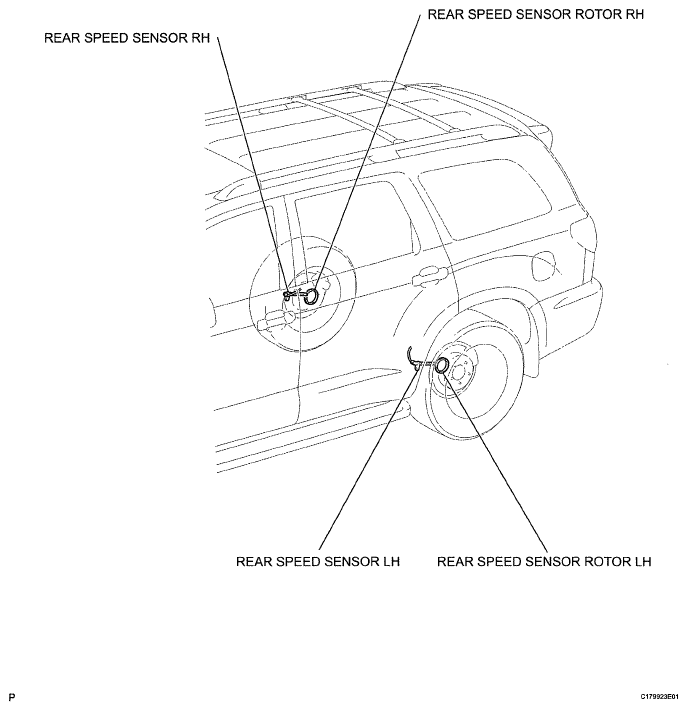 REAR SPEED SENSOR ROTOR RH

REAR SPEED SENSOR RH

REAR SPEED SENSOR LH

REAR SPEED SENSOR ROTOR LH

P

C179923E01