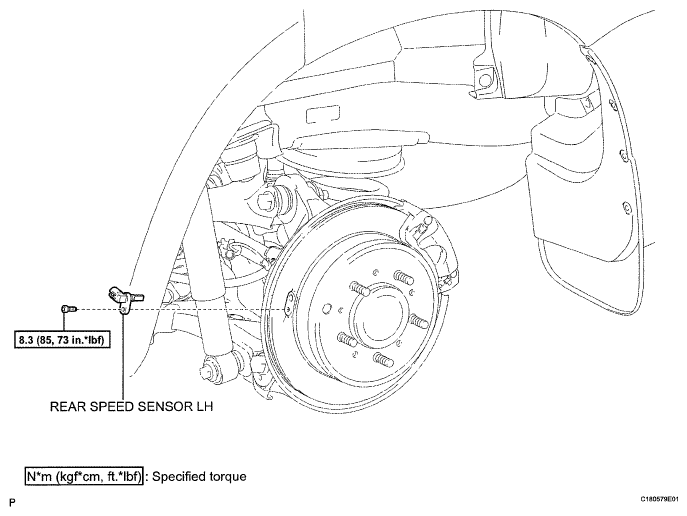 8.3 (85, 73 in.*lbf)

REAR SPEED SENSOR LH

N*m (kgf*cm, ft.*lbf) : Specified torque

P

C180579E01