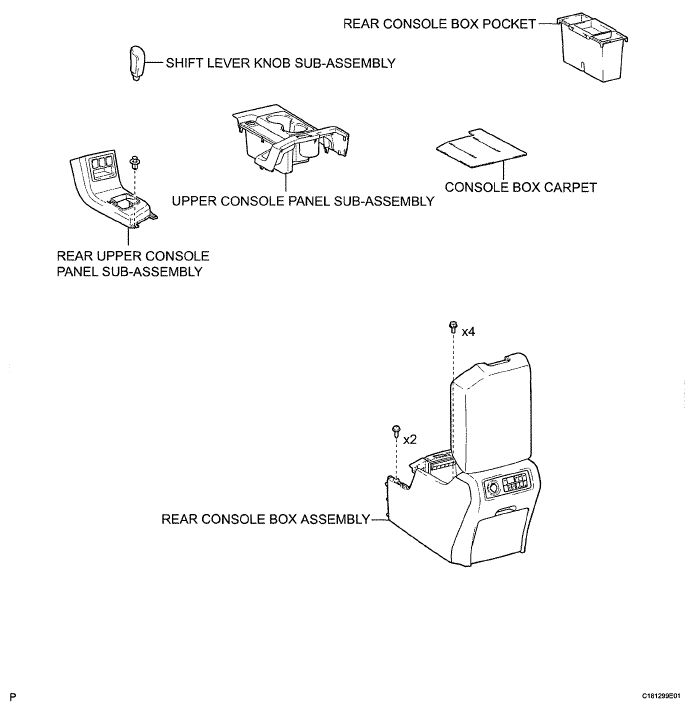 REAR CONSOLE BOX POCKET

SHIFT LEVER KNOB SUB-ASSEMBLY

UPPER CONSOLE PANEL SUB-ASSEMBLY

CONSOLE BOX CARPET

REAR UPPER CONSOLE PANEL SUB-ASSEMBLY

x4

x2

REAR CONSOLE BOX ASSEMBLY

P

C181299E01