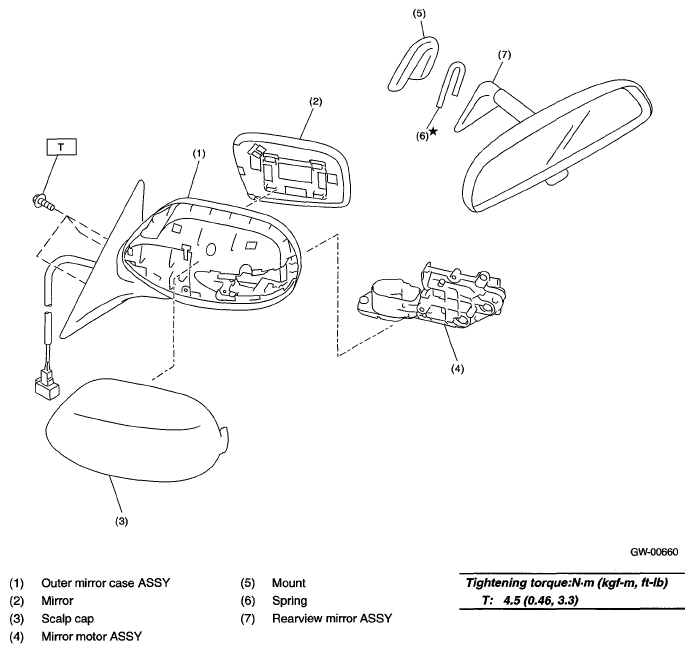 (5)

(7)

(6)★

(2)

T

(1)

(4)

(3)

GW-00660

(1) Outer mirror case ASSY
(2) Mirror
(3) Scalp cap
(4) Mirror motor ASSY

(5) Mount
(6) Spring
(7) Rearview mirror ASSY

Tightening torque:N·m (kgf-m, ft-lb)
T: 4.5 (0.46, 3.3)