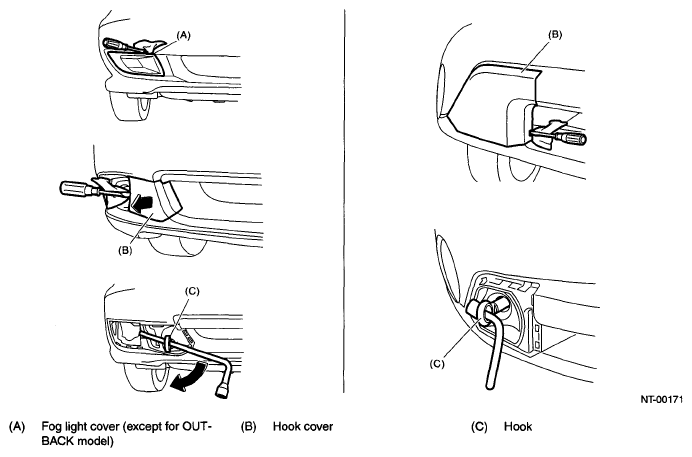 (A)

(B)

(C)

(B)

(C)

NT-00171

(A) Fog light cover (except for OUTBACK model)

(B) Hook cover

(C) Hook