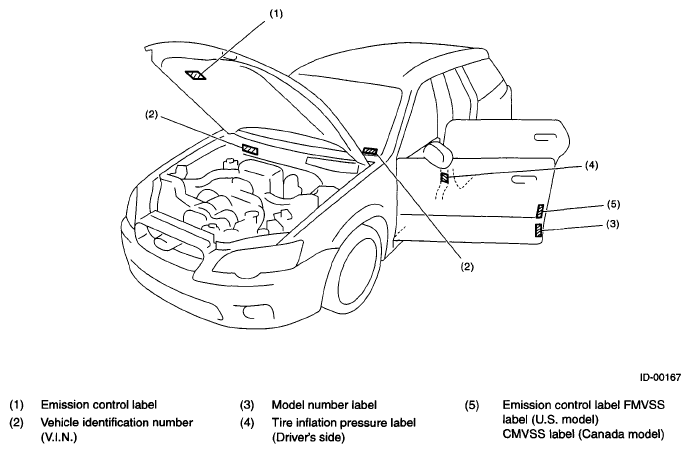 (1)

(2)

(4)

(5)

(3)

(2)

ID-00167

(1) Emission control label
(2) Vehicle identification number (V.I.N.)

(3) Model number label
(4) Tire inflation pressure label (Driver's side)

(5) Emission control label FMVSS label (U.S. model)
CMVSS label (Canada model)