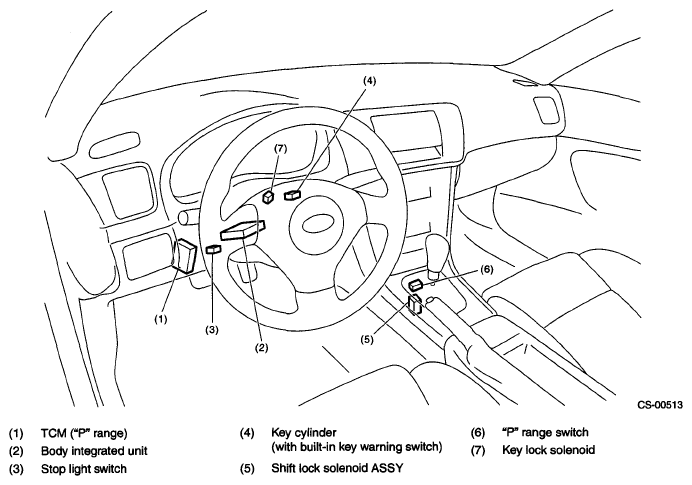 (4)

(7)

(6)

(1)

(3)

(2)

(5)

CS-00513

(1) TCM ("P" range)
(2) Body integrated unit
(3) Stop light switch

(4) Key cylinder (with built-in key warning switch)
(5) Shift lock solenoid ASSY

(6) "P" range switch
(7) Key lock solenoid