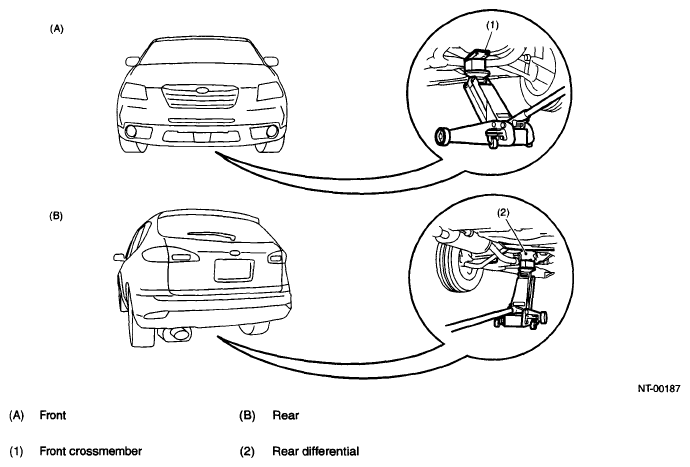 (A)

(1)

(B)

(2)

NT-00187

(A) Front

(B) Rear

(1) Front crossmember

(2) Rear differential