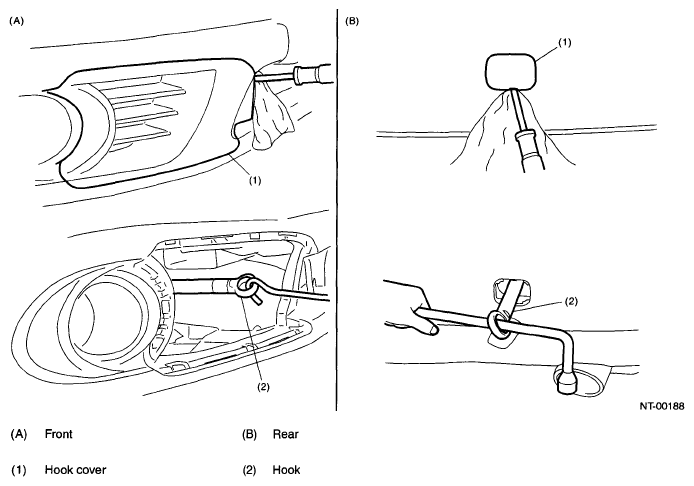 (A)

(1)

(2)

(B)

(1)

(2)

NT-00188

(A) Front

(B) Rear

(1) Hook cover

(2) Hook