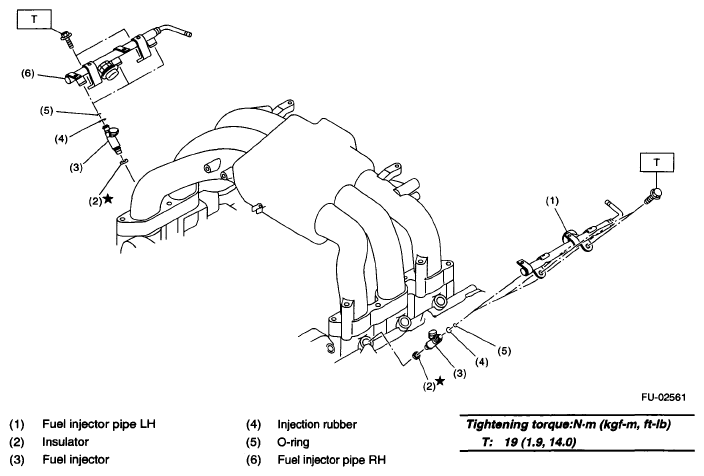 T

(6)

(5)

(4)

(3)

(2)★

T

(1)

(5)

(4)

(3)

(2)★

FU-02561

(1) Fuel injector pipe LH
(2) Insulator
(3) Fuel injector

(4) Injection rubber
(5) O-ring
(6) Fuel injector pipe RH

Tightening torque:N·m (kgf-m, ft-lb)
T: 19 (1.9, 14.0)