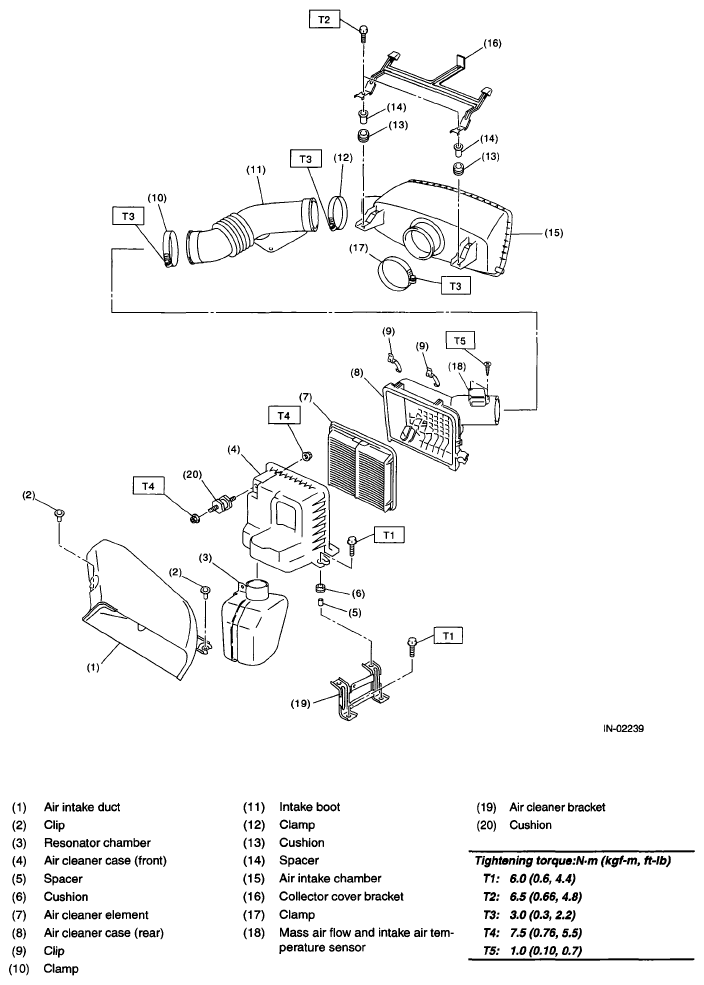 T2
(16)
(14)
(13)
(14)
(13)
(11)
T3
(12)
(10)
T3
(15)
(17)
T3
(9)
(9)
T5
(18)
(8)
(7)
T4
(4)
T4
(20)
(2)
T1
(3)
(2)
(6)
(5)
T1
(1)
(19)

IN-02239

(1) Air intake duct
(2) Clip
(3) Resonator chamber
(4) Air cleaner case (front)
(5) Spacer
(6) Cushion
(7) Air cleaner element
(8) Air cleaner case (rear)
(9) Clip
(10) Clamp

(11) Intake boot
(12) Clamp
(13) Cushion
(14) Spacer
(15) Air intake chamber
(16) Collector cover bracket
(17) Clamp
(18) Mass air flow and intake air temperature sensor

(19) Air cleaner bracket
(20) Cushion

Tightening torque:N·m (kgf-m, ft-lb)
T1: 6.0 (0.6, 4.4)
T2: 6.5 (0.66, 4.8)
T3: 3.0 (0.3, 2.2)
T4: 7.5 (0.76, 5.5)
T5: 1.0 (0.10, 0.7)