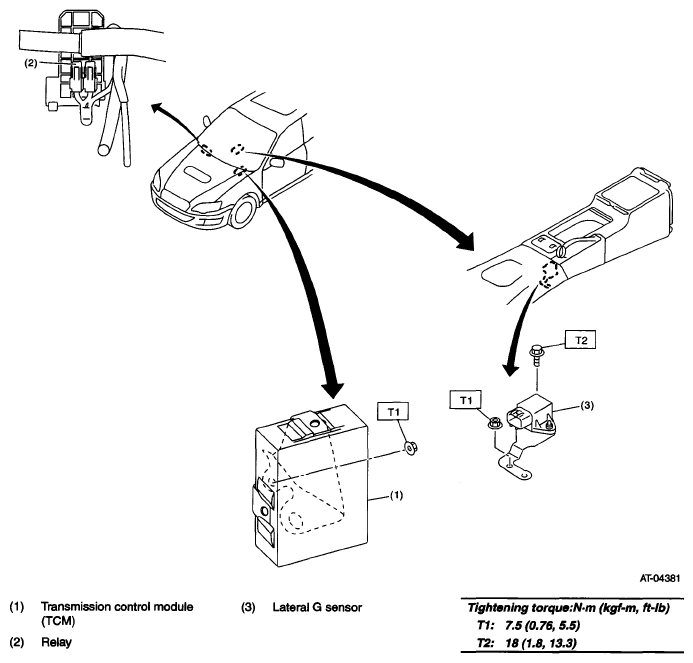 (2)

T2

T1

(3)

T1

(1)

AT-04381

(1) Transmission control module (TCM)

(2) Relay

(3) Lateral G sensor

Tightening torque:N·m (kgf-m, ft-lb)
T1: 7.5 (0.76, 5.5)
T2: 18 (1.8, 13.3)