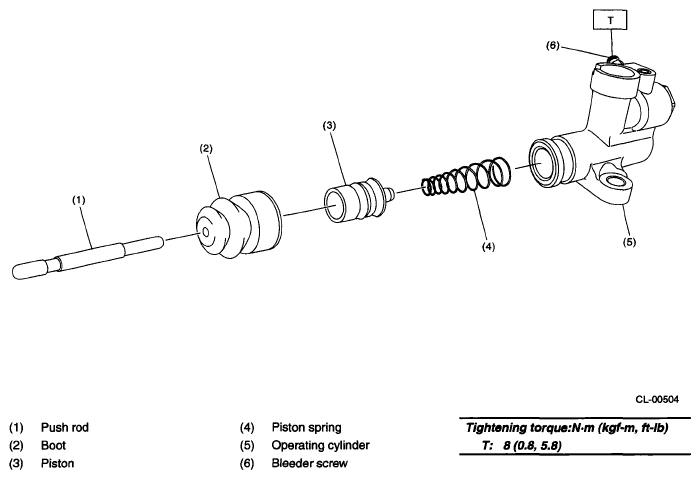 T

(6)

(3)

(2)

(1)

(4)

(5)

CL-00504

(1) Push rod
(2) Boot
(3) Piston

(4) Piston spring
(5) Operating cylinder
(6) Bleeder screw

Tightening torque:N·m (kgf-m, ft-lb)
T: 8 (0.8, 5.8)