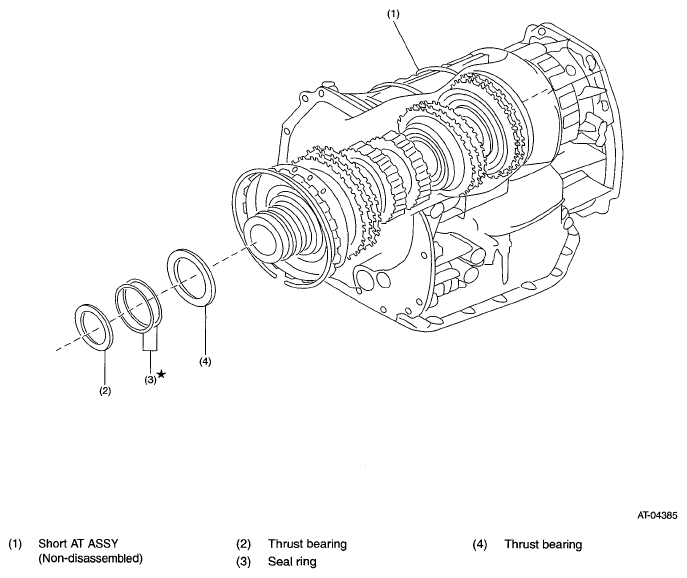 (1)

(4)

(3)★

(2)

AT-04385

(1) Short AT ASSY (Non-disassembled)

(2) Thrust bearing

(3) Seal ring

(4) Thrust bearing