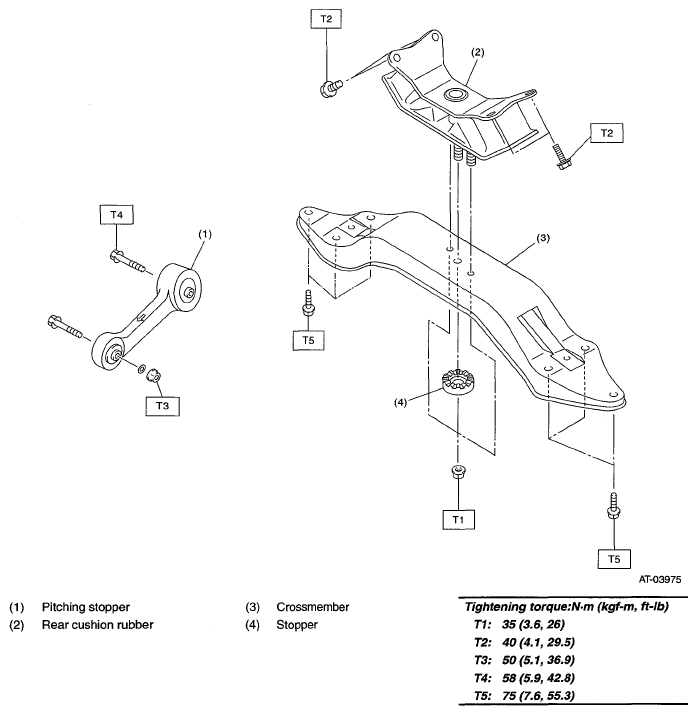 T2

(2)

T2

T4

(1)

(3)

T5

T3

(4)

T1

T5

AT-03975

(1) Pitching stopper
(2) Rear cushion rubber

(3) Crossmember
(4) Stopper

Tightening torque:N·m (kgf-m, ft-lb)
T1: 35 (3.6, 26)
T2: 40 (4.1, 29.5)
T3: 50 (5.1, 36.9)
T4: 58 (5.9, 42.8)
T5: 75 (7.6, 55.3)