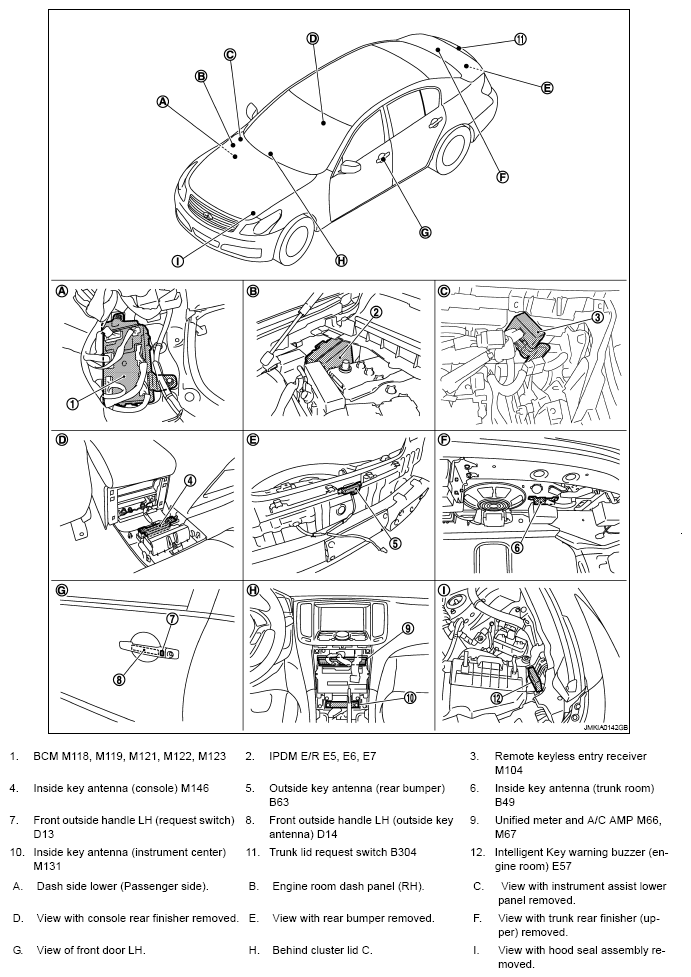 A B C D 11 E F G H I

A 1
B 2
C 3
D 4
E 5
F 6
G 7 8
H 9 10
I 12

JMKIA0142GB

1. BCM M118, M119, M121, M122, M123
2. IPDM E/R E5, E6, E7
3. Remote keyless entry receiver M104
4. Inside key antenna (console) M146
5. Outside key antenna (rear bumper) B63
6. Inside key antenna (trunk room) B49
7. Front outside handle LH (request switch) D13
8. Front outside handle LH (outside key antenna) D14
9. Unified meter and A/C AMP M66, M67
10. Inside key antenna (instrument center) M131
11. Trunk lid request switch B304
12. Intelligent Key warning buzzer (engine room) E57
A. Dash side lower (Passenger side).
B. Engine room dash panel (RH).
C. View with instrument assist lower panel removed.
D. View with console rear finisher removed.
E. View with rear bumper removed.
F. View with trunk rear finisher (upper) removed.
G. View of front door LH.
H. Behind cluster lid C.
I. View with hood seal assembly removed.