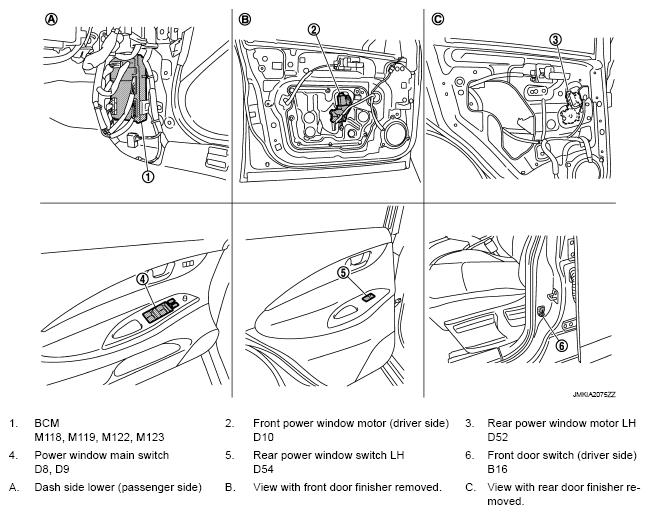 A

B

C

1

2

3

4

5

6

JMKIA2075ZZ

1. BCM
M118, M119, M122, M123

2. Front power window motor (driver side)
D10

3. Rear power window motor LH
D52

4. Power window main switch
D8, D9

5. Rear power window switch LH
D54

6. Front door switch (driver side)
B16

A. Dash side lower (passenger side)

B. View with front door finisher removed.

C. View with rear door finisher removed.