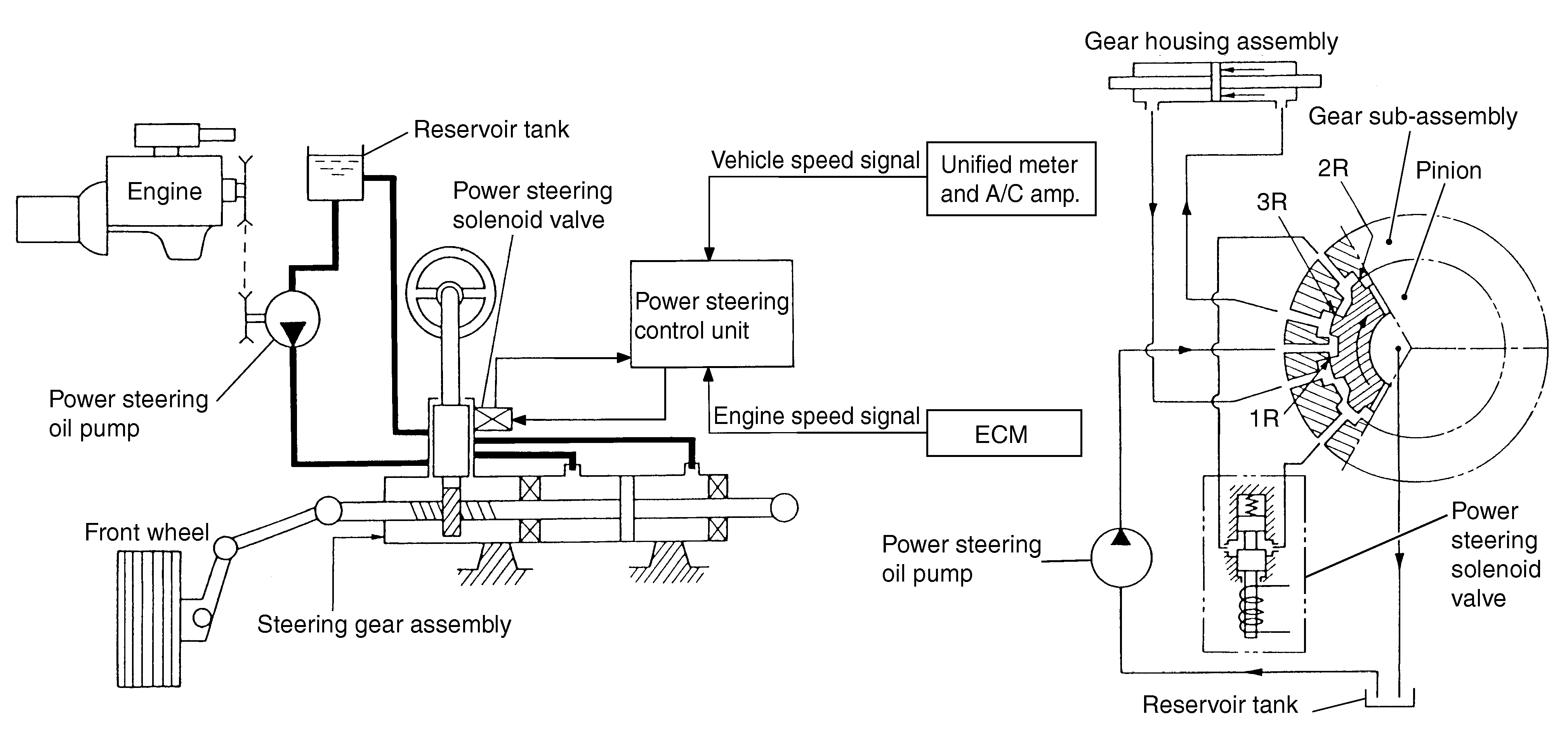 Engine

Reservoir tank

Power steering solenoid valve

Vehicle speed signal

Unified meter and A/C amp.

Power steering control unit

Engine speed signal

ECM

Power steering oil pump

Front wheel

Steering gear assembly

Gear housing assembly

Gear sub-assembly

2R

Pinion

3R

1R

Power steering oil pump

Power steering solenoid valve

Reservoir tank