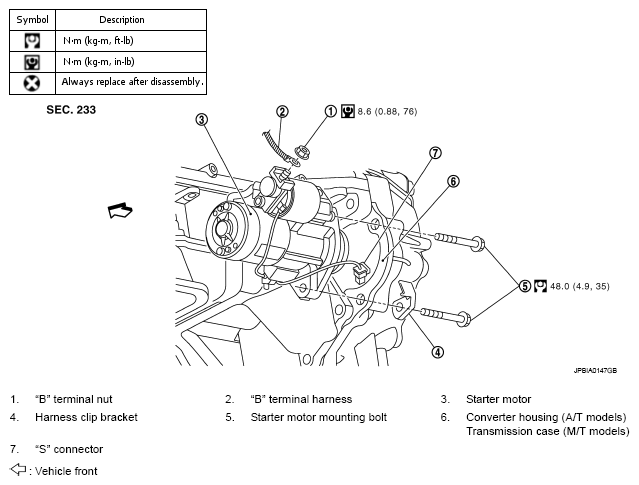 | Symbol | Description |
|---|---|
|  | N·m (kg-m, ft-lb) |
|  | N·m (kg-m, in-lb) |
|  | Always replace after disassembly. |

SEC. 233

③

②

① 8.6 (0.88, 76)

⑦

⑥

⑤ 48.0 (4.9, 35)

④

JPBIA0147GB

1. "B" terminal nut
2. "B" terminal harness
3. Starter motor
4. Harness clip bracket
5. Starter motor mounting bolt
6. Converter housing (A/T models) Transmission case (M/T models)
7. "S" connector

: Vehicle front