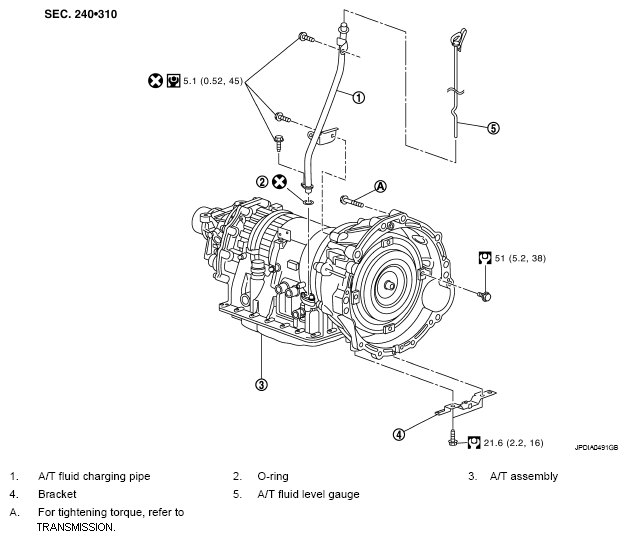 SEC. 240•310

5.1 (0.52, 45)

1

5

2

A

51 (5.2, 38)

3

4

21.6 (2.2, 16)

JPDIA0491GB

1. A/T fluid charging pipe
2. O-ring
3. A/T assembly
4. Bracket
5. A/T fluid level gauge
A. For tightening torque, refer to TRANSMISSION.