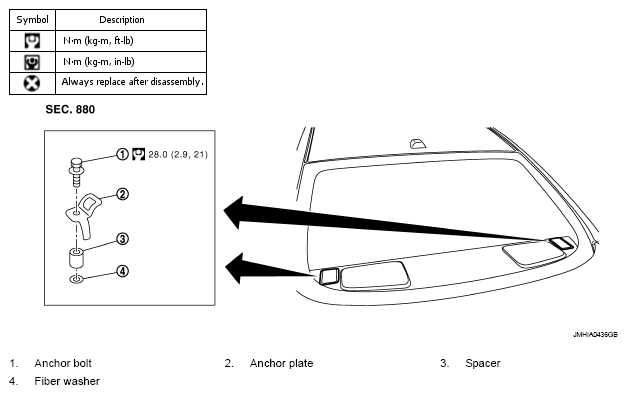 | Symbol | Description |
|---|---|
|  | N·m (kg-m, ft-lb) |
|  | N·m (kg-m, in-lb) |
|  | Always replace after disassembly. |

SEC. 880

① 28.0 (2.9, 21)

②

③

④

JMHIA0436GB

1. Anchor bolt
2. Anchor plate
3. Spacer
4. Fiber washer