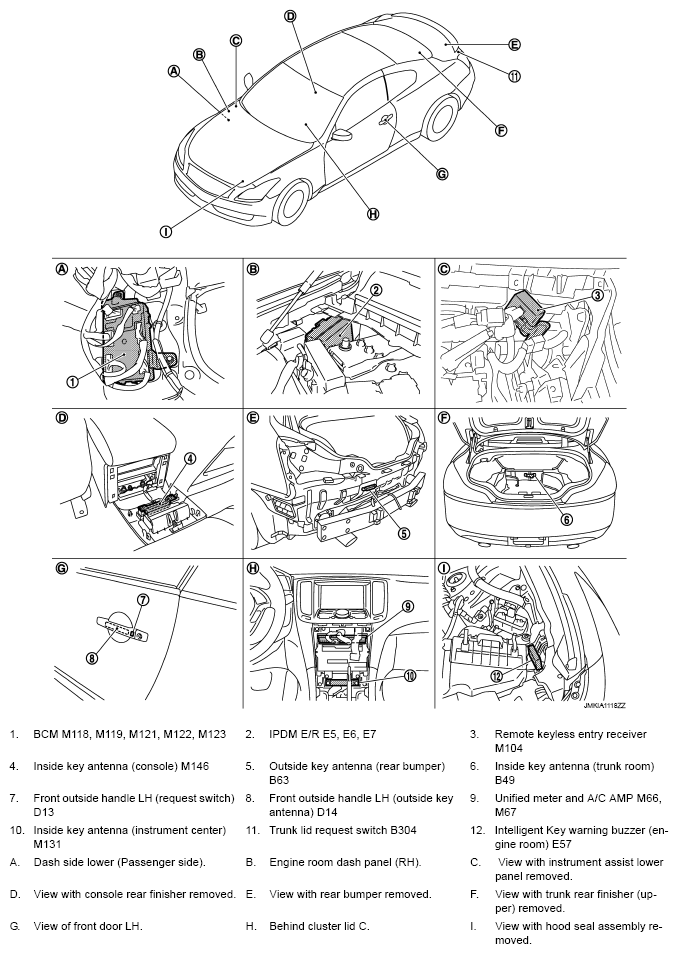 D
C
B
A
E
11
F
G
H
I

A
1
B
2
C
3
D
4
E
5
F
6
G
7
8
H
9
10
I
12

JMKIA1118ZZ

1. BCM M118, M119, M121, M122, M123
2. IPDM E/R E5, E6, E7
3. Remote keyless entry receiver M104
4. Inside key antenna (console) M146
5. Outside key antenna (rear bumper) B63
6. Inside key antenna (trunk room) B49
7. Front outside handle LH (request switch) D13
8. Front outside handle LH (outside key antenna) D14
9. Unified meter and A/C AMP M66, M67
10. Inside key antenna (instrument center) M131
11. Trunk lid request switch B304
12. Intelligent Key warning buzzer (engine room) E57
A. Dash side lower (Passenger side).
B. Engine room dash panel (RH).
C. View with instrument assist lower panel removed.
D. View with console rear finisher removed.
E. View with rear bumper removed.
F. View with trunk rear finisher (upper) removed.
G. View of front door LH.
H. Behind cluster lid C.
I. View with hood seal assembly removed.