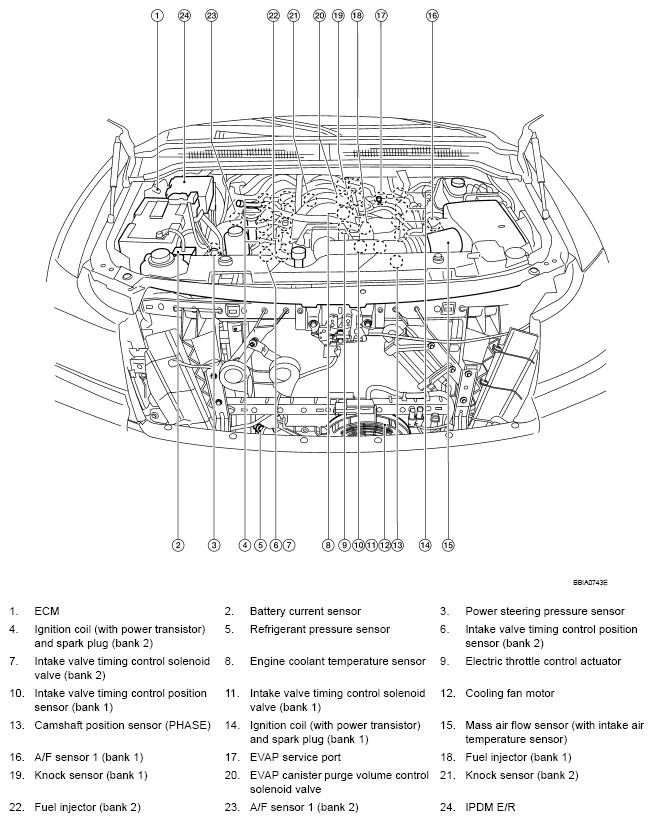 1 24 23 22 21 20 19 18 17 16

2 3 4 5 6 7 8 9 10 11 12 13 14 15

BBIA0743E

1. ECM
2. Battery current sensor
3. Power steering pressure sensor
4. Ignition coil (with power transistor) and spark plug (bank 2)
5. Refrigerant pressure sensor
6. Intake valve timing control position sensor (bank 2)
7. Intake valve timing control solenoid valve (bank 2)
8. Engine coolant temperature sensor
9. Electric throttle control actuator
10. Intake valve timing control position sensor (bank 1)
11. Intake valve timing control solenoid valve (bank 1)
12. Cooling fan motor
13. Camshaft position sensor (PHASE)
14. Ignition coil (with power transistor) and spark plug (bank 1)
15. Mass air flow sensor (with intake air temperature sensor)
16. A/F sensor 1 (bank 1)
17. EVAP service port
18. Fuel injector (bank 1)
19. Knock sensor (bank 1)
20. EVAP canister purge volume control solenoid valve
21. Knock sensor (bank 2)
22. Fuel injector (bank 2)
23. A/F sensor 1 (bank 2)
24. IPDM E/R