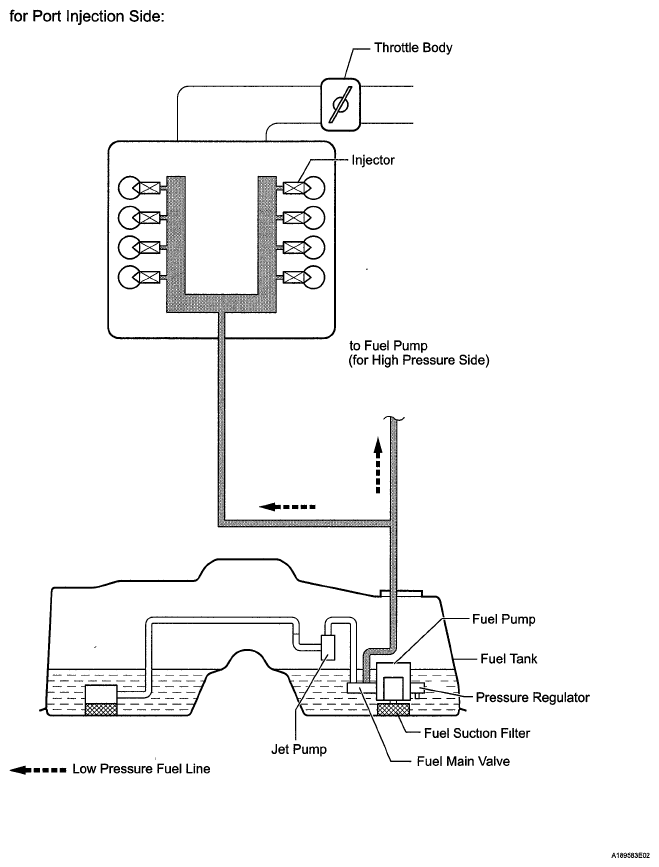 for Port Injection Side:

Throttle Body

Injector

to Fuel Pump
(for High Pressure Side)

Fuel Pump

Fuel Tank

Pressure Regulator

Fuel Suction Filter

Jet Pump

Fuel Main Valve

Low Pressure Fuel Line

A189583E02