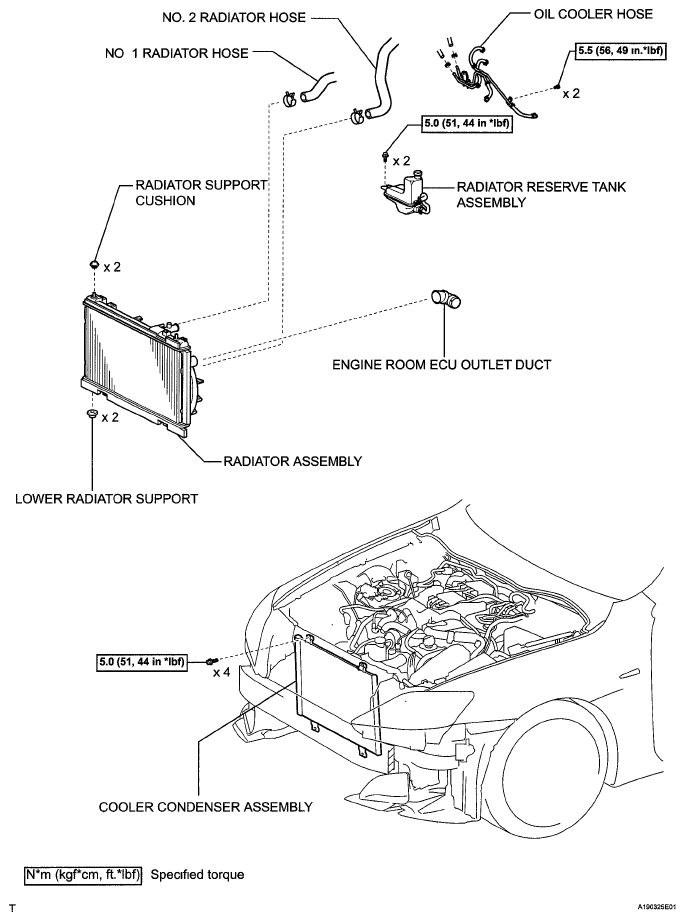 NO. 2 RADIATOR HOSE

OIL COOLER HOSE

NO 1 RADIATOR HOSE

5.5 (56, 49 in.*lbf)

x 2

5.0 (51, 44 in *lbf)

x 2

RADIATOR SUPPORT CUSHION

RADIATOR RESERVE TANK ASSEMBLY

x 2

ENGINE ROOM ECU OUTLET DUCT

x 2

RADIATOR ASSEMBLY

LOWER RADIATOR SUPPORT

5.0 (51, 44 in *lbf)

x 4

COOLER CONDENSER ASSEMBLY

N*m (kgf*cm, ft.*lbf) Specified torque

T

A190325E01