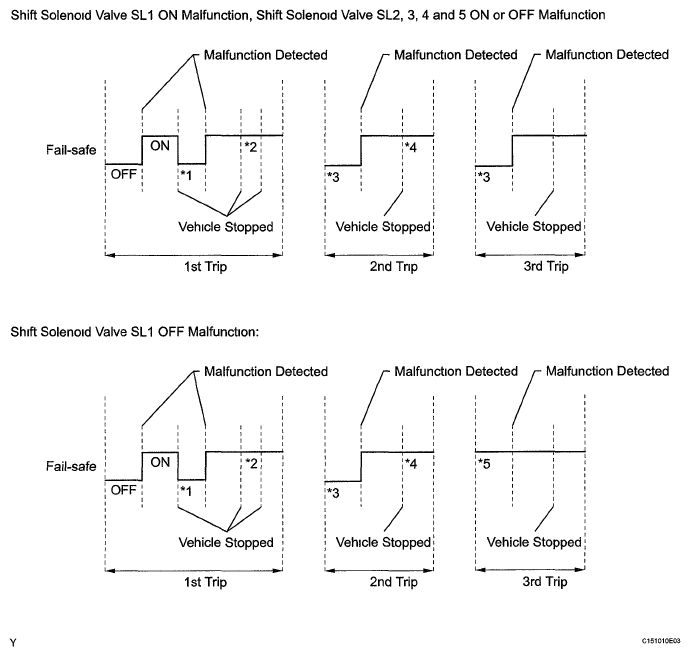 Shift Solenoid Valve SL1 ON Malfunction, Shift Solenoid Valve SL2, 3, 4 and 5 ON or OFF Malfunction

Malfunction Detected

Malfunction Detected

Malfunction Detected

Fail-safe

ON

OFF

*1

*2

*3

*4

*3

Vehicle Stopped

Vehicle Stopped

Vehicle Stopped

1st Trip

2nd Trip

3rd Trip

Shift Solenoid Valve SL1 OFF Malfunction:

Malfunction Detected

Malfunction Detected

Malfunction Detected

Fail-safe

ON

OFF

*1

*2

*3

*4

*5

Vehicle Stopped

Vehicle Stopped

Vehicle Stopped

1st Trip

2nd Trip

3rd Trip

Y

C151010E03