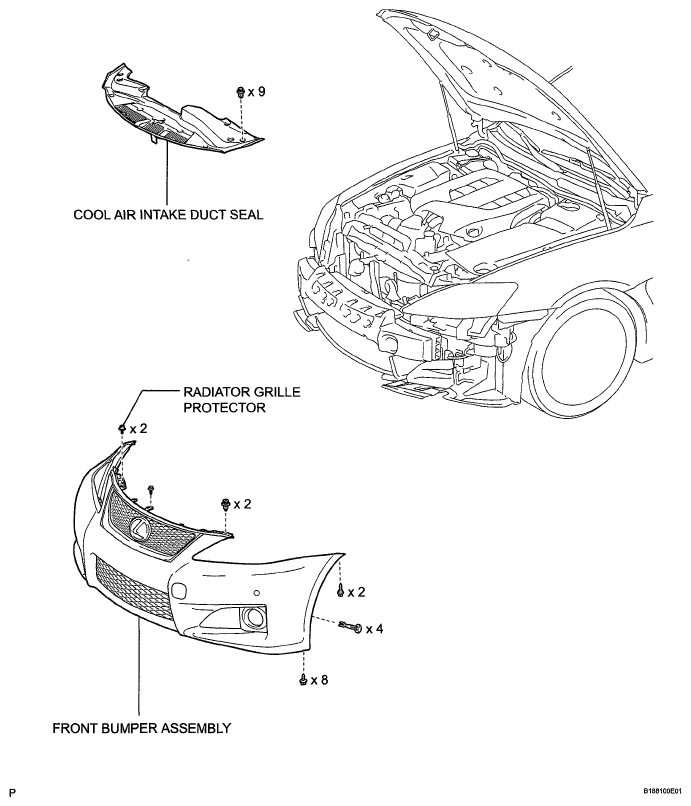 x 9

COOL AIR INTAKE DUCT SEAL

RADIATOR GRILLE PROTECTOR

x 2

x 2

x 2

x 4

x 8

FRONT BUMPER ASSEMBLY

P

B188100E01