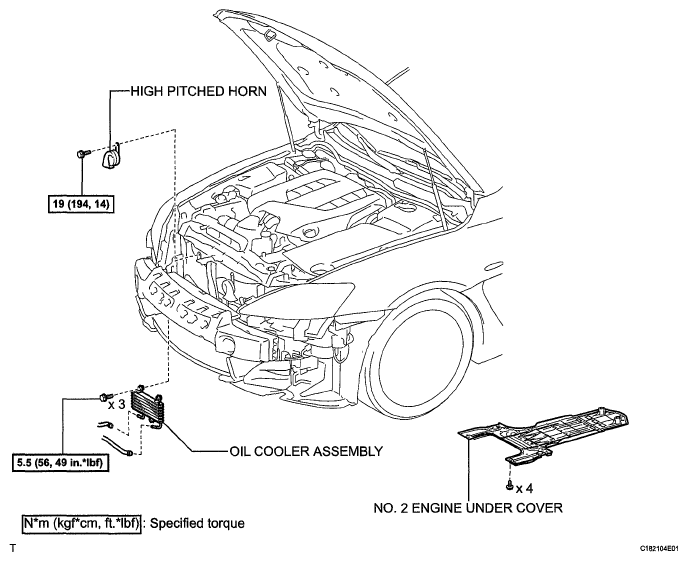 HIGH PITCHED HORN

19 (194, 14)

x 3

5.5 (56, 49 in.*lbf)

OIL COOLER ASSEMBLY

x 4

NO. 2 ENGINE UNDER COVER

N*m (kgf*cm, ft.*lbf) : Specified torque

T

C182104E01