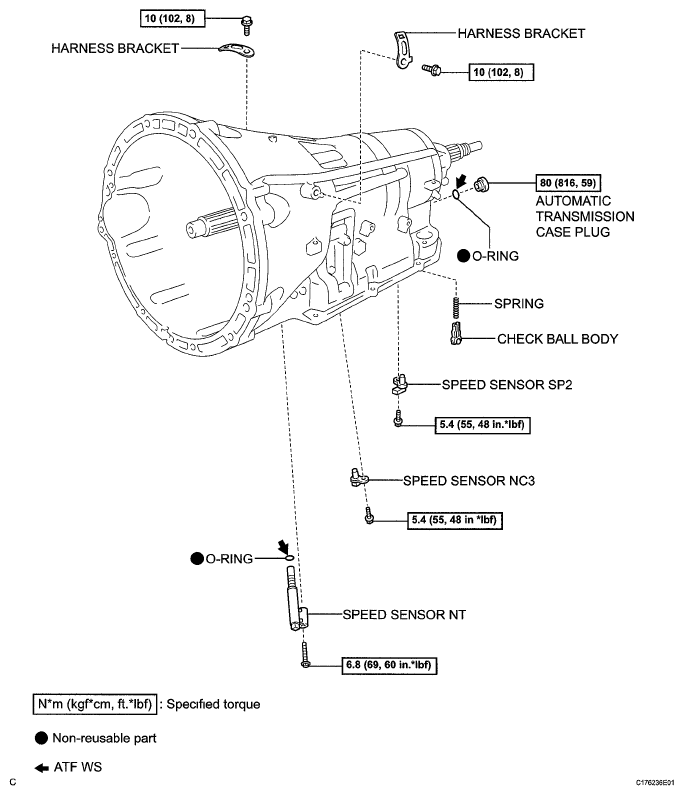 10 (102, 8)

HARNESS BRACKET

HARNESS BRACKET

10 (102, 8)

80 (816, 59)

AUTOMATIC TRANSMISSION CASE PLUG

O-RING

SPRING

CHECK BALL BODY

SPEED SENSOR SP2

5.4 (55, 48 in.*lbf)

SPEED SENSOR NC3

5.4 (55, 48 in *lbf)

O-RING

SPEED SENSOR NT

6.8 (69, 60 in.*lbf)

N*m (kgf*cm, ft.*lbf) : Specified torque

Non-reusable part

ATF WS

C

C176236E01