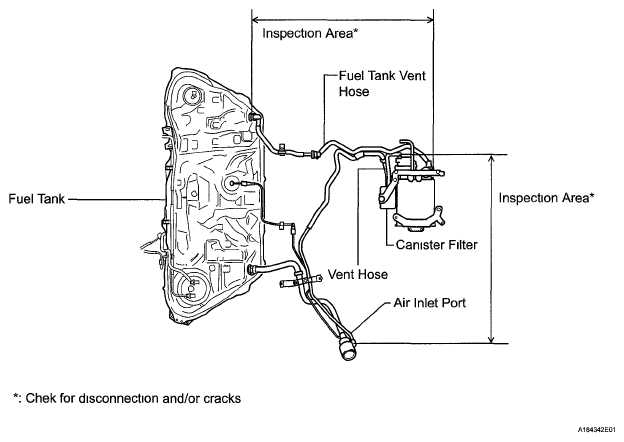 Inspection Area*

Fuel Tank Vent Hose

Fuel Tank

Inspection Area*

Canister Filter

Vent Hose

Air Inlet Port

*: Chek for disconnection and/or cracks

A184342E01