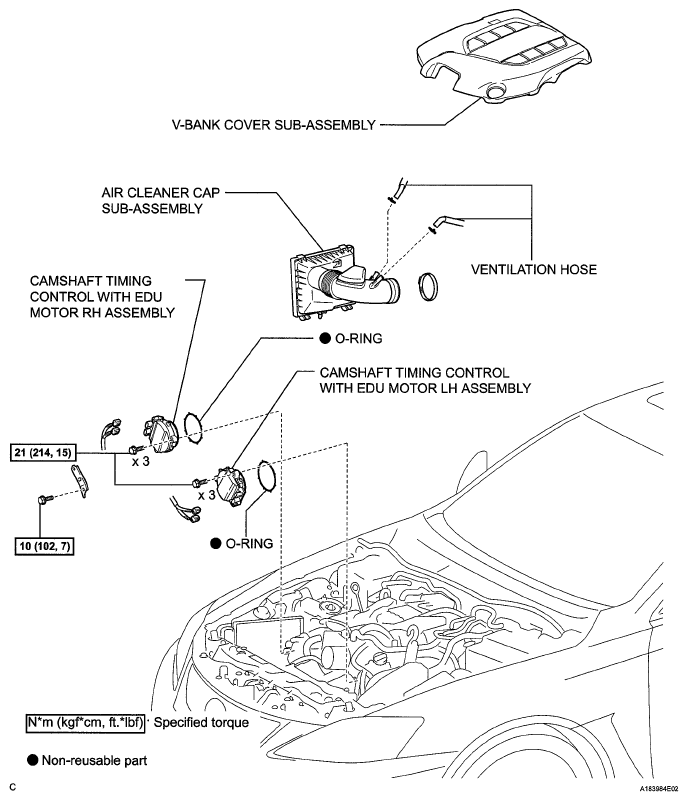 V-BANK COVER SUB-ASSEMBLY

AIR CLEANER CAP SUB-ASSEMBLY

VENTILATION HOSE

CAMSHAFT TIMING CONTROL WITH EDU MOTOR RH ASSEMBLY

● O-RING

CAMSHAFT TIMING CONTROL WITH EDU MOTOR LH ASSEMBLY

21 (214, 15)

x 3

x 3

10 (102, 7)

● O-RING

N*m (kgf*cm, ft.*lbf) : Specified torque

● Non-reusable part

C

A183984E02