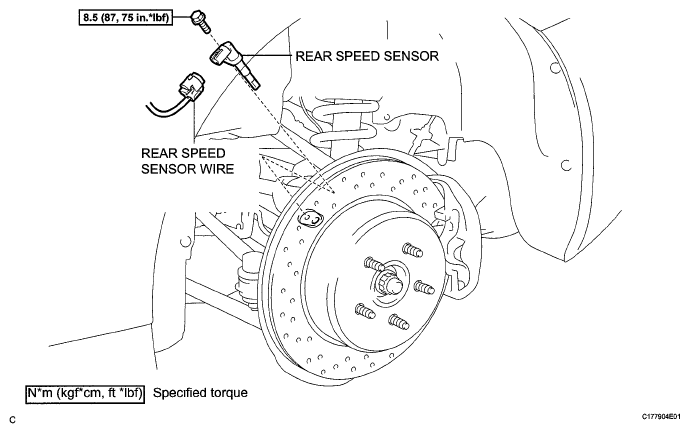 8.5 (87, 75 in.*lbf)

REAR SPEED SENSOR

REAR SPEED SENSOR WIRE

N*m (kgf*cm, ft *lbf) Specified torque

C

C177904E01