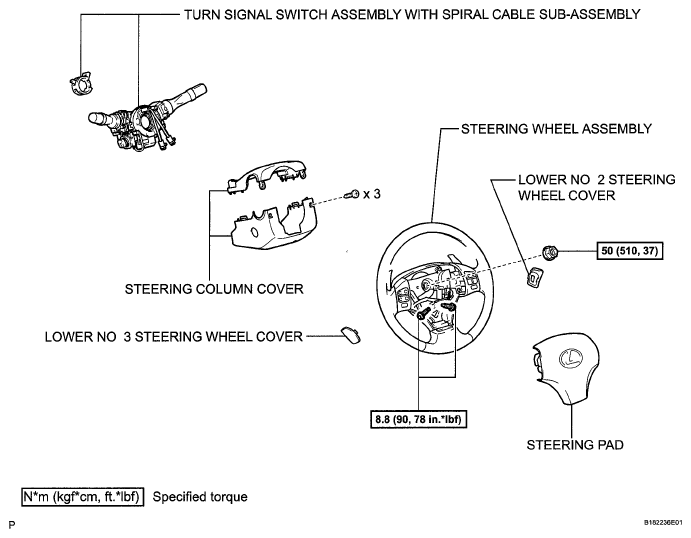 TURN SIGNAL SWITCH ASSEMBLY WITH SPIRAL CABLE SUB-ASSEMBLY

STEERING WHEEL ASSEMBLY

LOWER NO 2 STEERING WHEEL COVER

x 3

50 (510, 37)

STEERING COLUMN COVER

LOWER NO 3 STEERING WHEEL COVER

8.8 (90, 78 in.*lbf)

STEERING PAD

N*m (kgf*cm, ft.*lbf) Specified torque

P

B182236E01