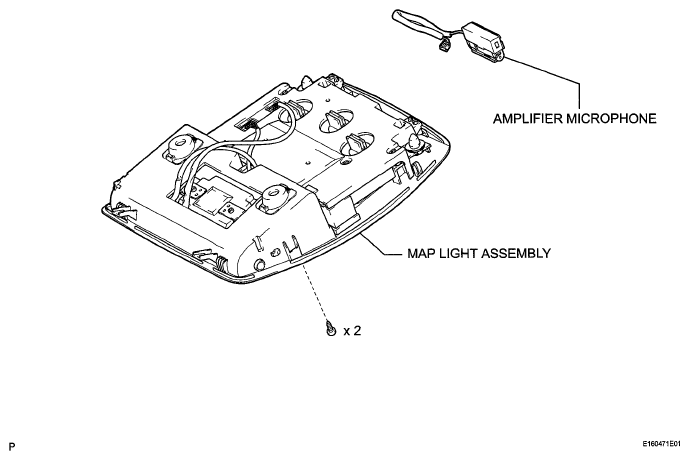 AMPLIFIER MICROPHONE

MAP LIGHT ASSEMBLY

x 2

P

E160471E01