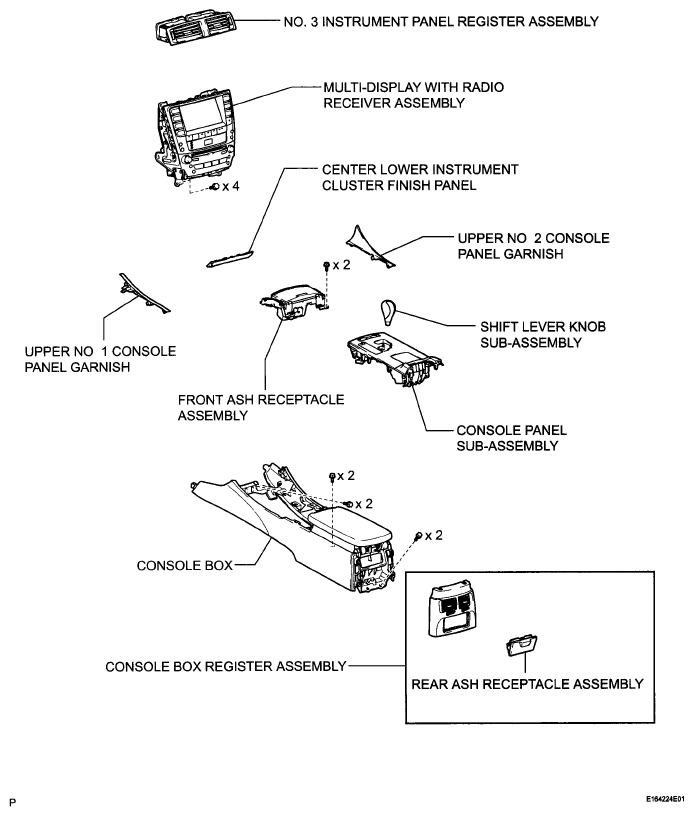 NO. 3 INSTRUMENT PANEL REGISTER ASSEMBLY

MULTI-DISPLAY WITH RADIO RECEIVER ASSEMBLY

x 4

CENTER LOWER INSTRUMENT CLUSTER FINISH PANEL

UPPER NO 2 CONSOLE PANEL GARNISH

x 2

UPPER NO 1 CONSOLE PANEL GARNISH

SHIFT LEVER KNOB SUB-ASSEMBLY

FRONT ASH RECEPTACLE ASSEMBLY

CONSOLE PANEL SUB-ASSEMBLY

x 2

x 2

x 2

CONSOLE BOX

CONSOLE BOX REGISTER ASSEMBLY

REAR ASH RECEPTACLE ASSEMBLY

P

E164224E01