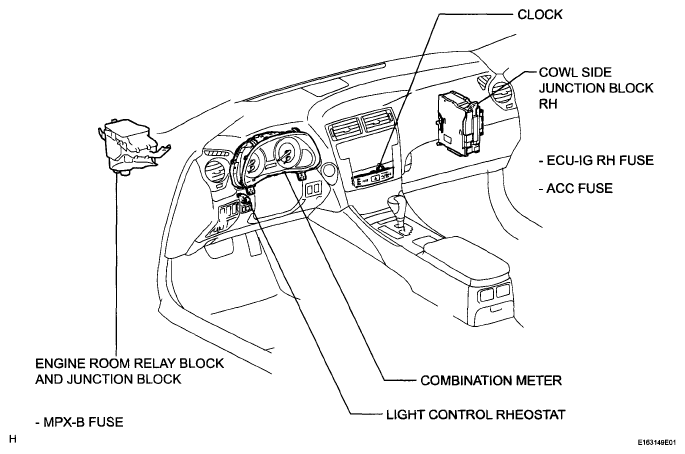 CLOCK

COWL SIDE JUNCTION BLOCK RH

- ECU-IG RH FUSE

- ACC FUSE

ENGINE ROOM RELAY BLOCK AND JUNCTION BLOCK

- MPX-B FUSE

COMBINATION METER

LIGHT CONTROL RHEOSTAT

H

E163149E01