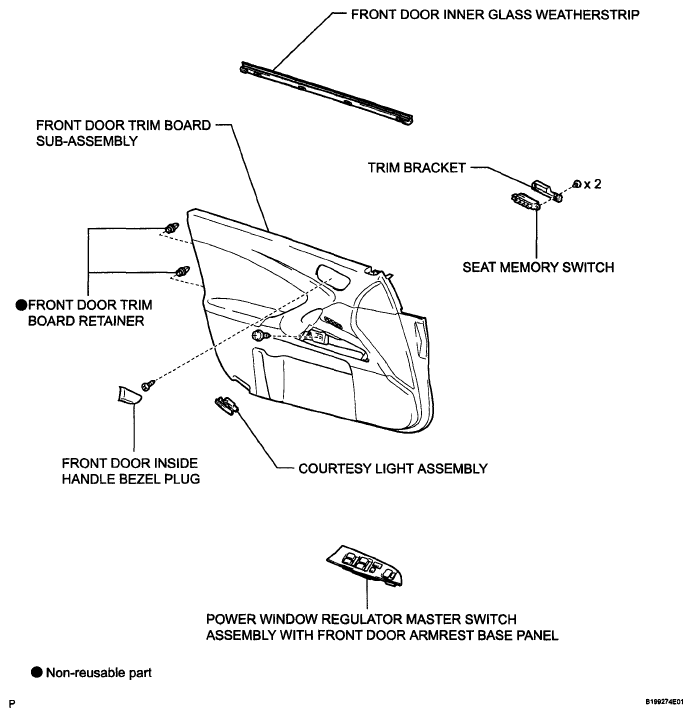 FRONT DOOR INNER GLASS WEATHERSTRIP

FRONT DOOR TRIM BOARD SUB-ASSEMBLY

TRIM BRACKET

x 2

SEAT MEMORY SWITCH

●FRONT DOOR TRIM BOARD RETAINER

FRONT DOOR INSIDE HANDLE BEZEL PLUG

COURTESY LIGHT ASSEMBLY

POWER WINDOW REGULATOR MASTER SWITCH ASSEMBLY WITH FRONT DOOR ARMREST BASE PANEL

● Non-reusable part

P

B199274E01