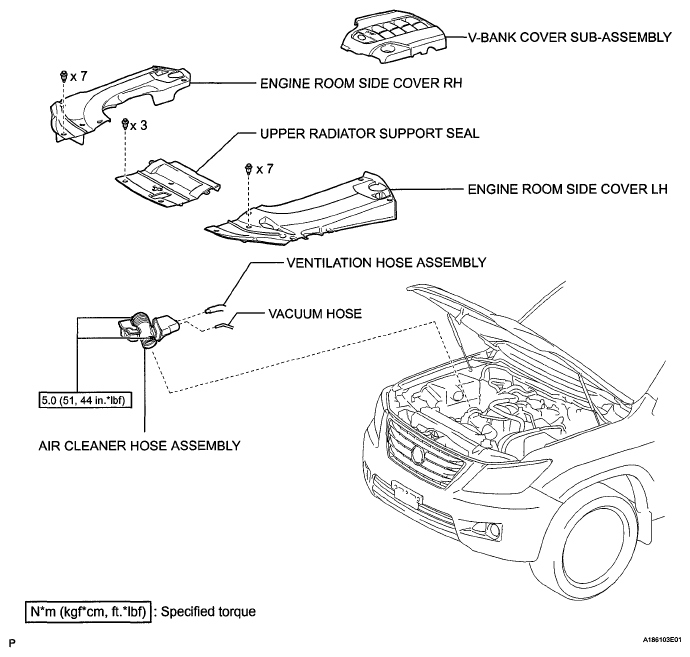 V-BANK COVER SUB-ASSEMBLY

x 7

ENGINE ROOM SIDE COVER RH

x 3

UPPER RADIATOR SUPPORT SEAL

x 7

ENGINE ROOM SIDE COVER LH

VENTILATION HOSE ASSEMBLY

VACUUM HOSE

5.0 (51, 44 in.*lbf)

AIR CLEANER HOSE ASSEMBLY

N*m (kgf*cm, ft.*lbf) : Specified torque

P

A186103E01