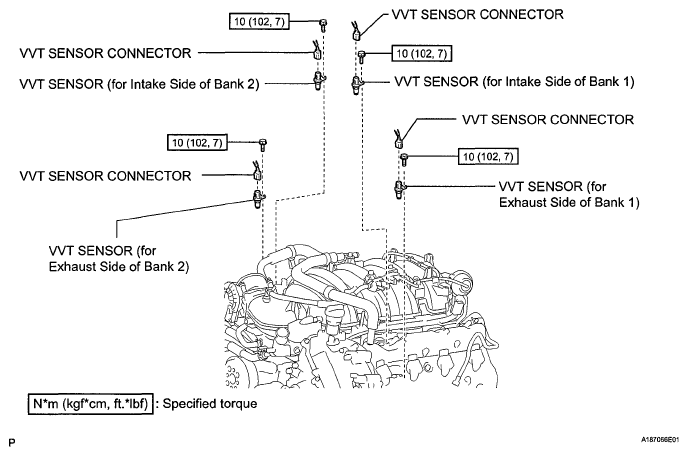 10 (102, 7)

VVT SENSOR CONNECTOR

VVT SENSOR CONNECTOR

10 (102, 7)

VVT SENSOR (for Intake Side of Bank 2)

VVT SENSOR (for Intake Side of Bank 1)

VVT SENSOR CONNECTOR

10 (102, 7)

10 (102, 7)

VVT SENSOR CONNECTOR

VVT SENSOR (for Exhaust Side of Bank 1)

VVT SENSOR (for Exhaust Side of Bank 2)

N*m (kgf*cm, ft.*lbf) : Specified torque

P

A187066E01