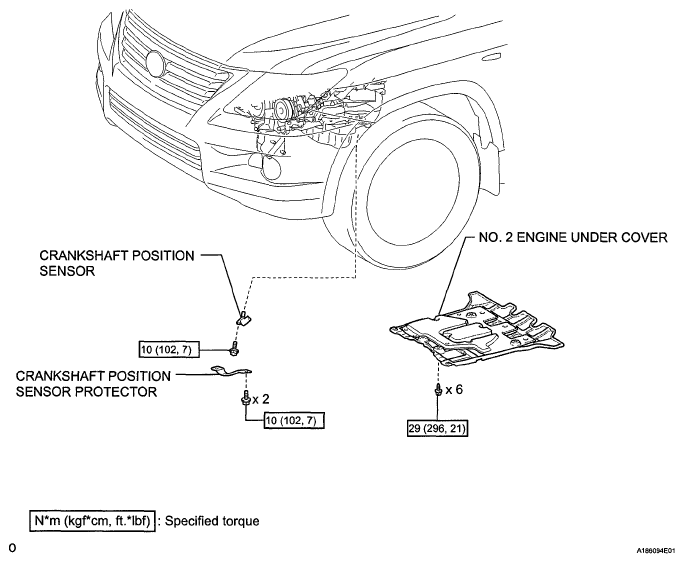 NO. 2 ENGINE UNDER COVER

CRANKSHAFT POSITION SENSOR

10 (102, 7)

CRANKSHAFT POSITION SENSOR PROTECTOR

x 2

10 (102, 7)

x 6

29 (296, 21)

N*m (kgf*cm, ft.*lbf) : Specified torque

0

A186094E01