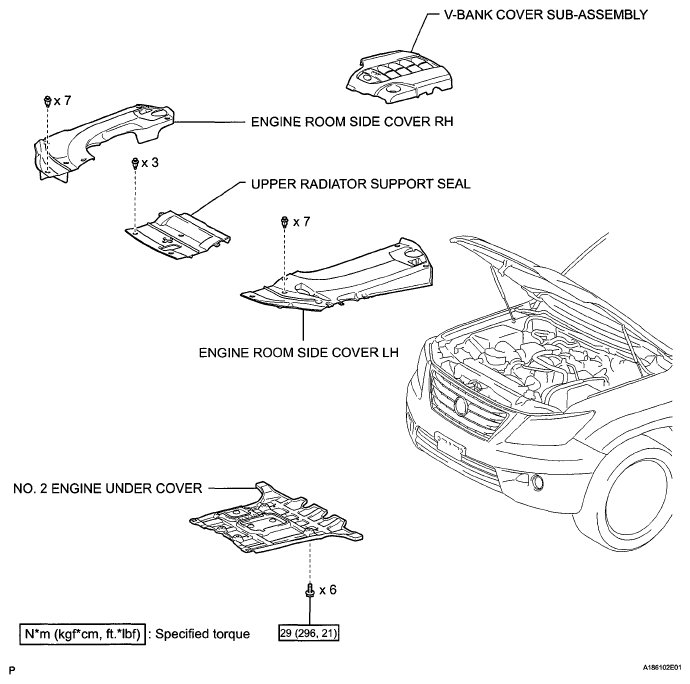 V-BANK COVER SUB-ASSEMBLY

x 7

ENGINE ROOM SIDE COVER RH

x 3

UPPER RADIATOR SUPPORT SEAL

x 7

ENGINE ROOM SIDE COVER LH

NO. 2 ENGINE UNDER COVER

x 6

N*m (kgf*cm, ft.*lbf) : Specified torque

29 (296, 21)

P

A186102E01