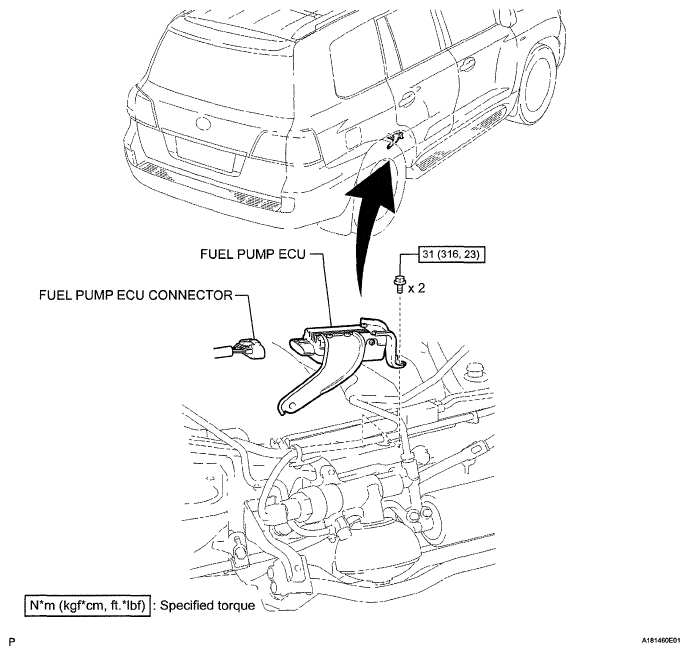 FUEL PUMP ECU

31 (316, 23)

x 2

FUEL PUMP ECU CONNECTOR

N*m (kgf*cm, ft.*lbf) : Specified torque

P

A181460E01