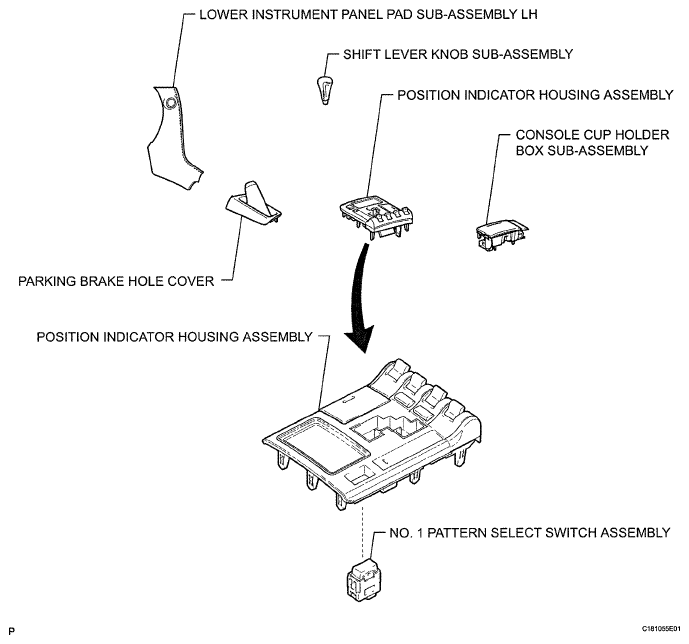 LOWER INSTRUMENT PANEL PAD SUB-ASSEMBLY LH

SHIFT LEVER KNOB SUB-ASSEMBLY

POSITION INDICATOR HOUSING ASSEMBLY

CONSOLE CUP HOLDER BOX SUB-ASSEMBLY

PARKING BRAKE HOLE COVER

POSITION INDICATOR HOUSING ASSEMBLY

NO. 1 PATTERN SELECT SWITCH ASSEMBLY

P

C181055E01