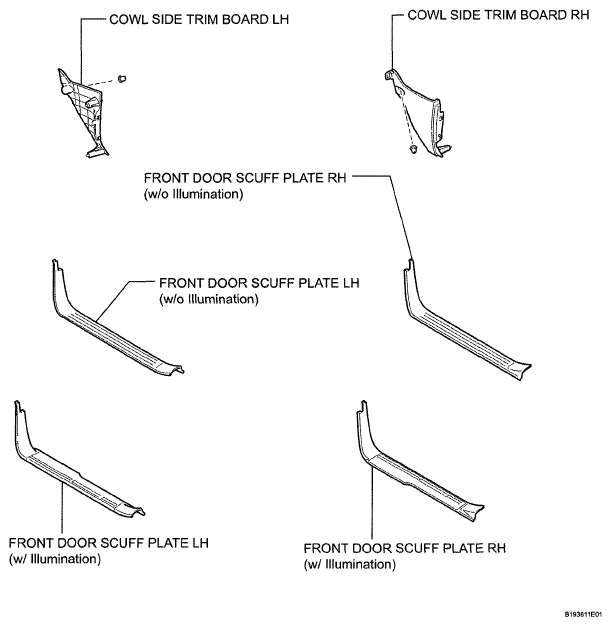 COWL SIDE TRIM BOARD LH

COWL SIDE TRIM BOARD RH

FRONT DOOR SCUFF PLATE RH (w/o Illumination)

FRONT DOOR SCUFF PLATE LH (w/o Illumination)

FRONT DOOR SCUFF PLATE LH (w/ Illumination)

FRONT DOOR SCUFF PLATE RH (w/ Illumination)

B193611E01