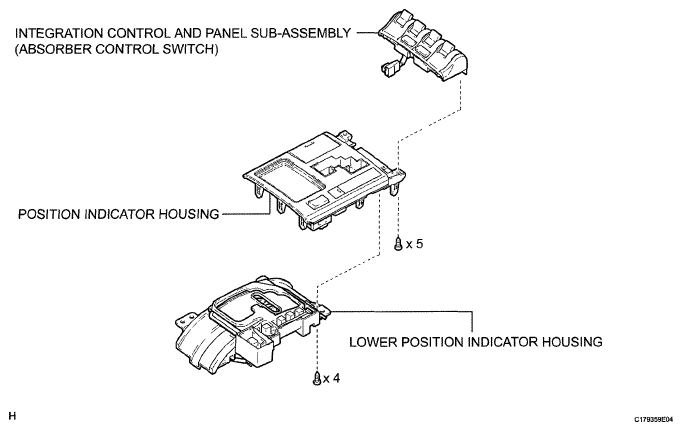 INTEGRATION CONTROL AND PANEL SUB-ASSEMBLY
(ABSORBER CONTROL SWITCH)

POSITION INDICATOR HOUSING

x 5

LOWER POSITION INDICATOR HOUSING

x 4

H

C179359E04