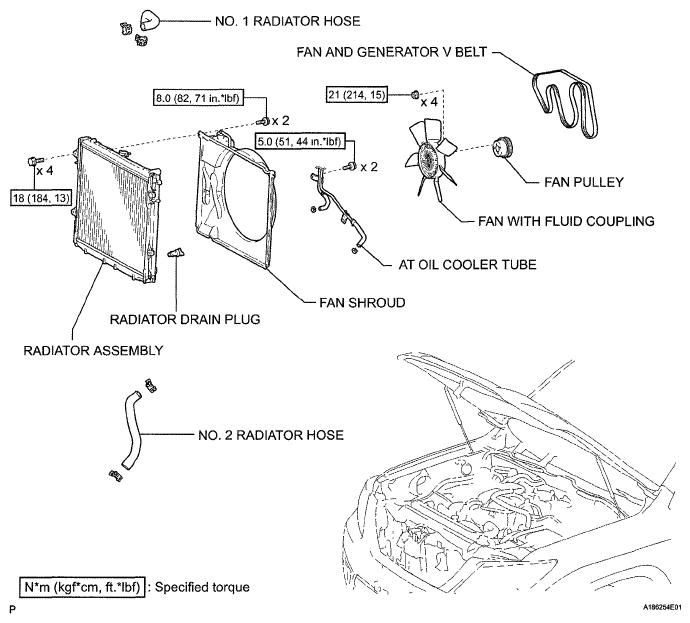 NO. 1 RADIATOR HOSE

FAN AND GENERATOR V BELT

8.0 (82, 71 in.*lbf)

x 2

21 (214, 15)

x 4

5.0 (51, 44 in.*lbf)

x 2

x 4

18 (184, 13)

FAN PULLEY

FAN WITH FLUID COUPLING

AT OIL COOLER TUBE

FAN SHROUD

RADIATOR DRAIN PLUG

RADIATOR ASSEMBLY

NO. 2 RADIATOR HOSE

N*m (kgf*cm, ft.*lbf) : Specified torque

P

A186254E01